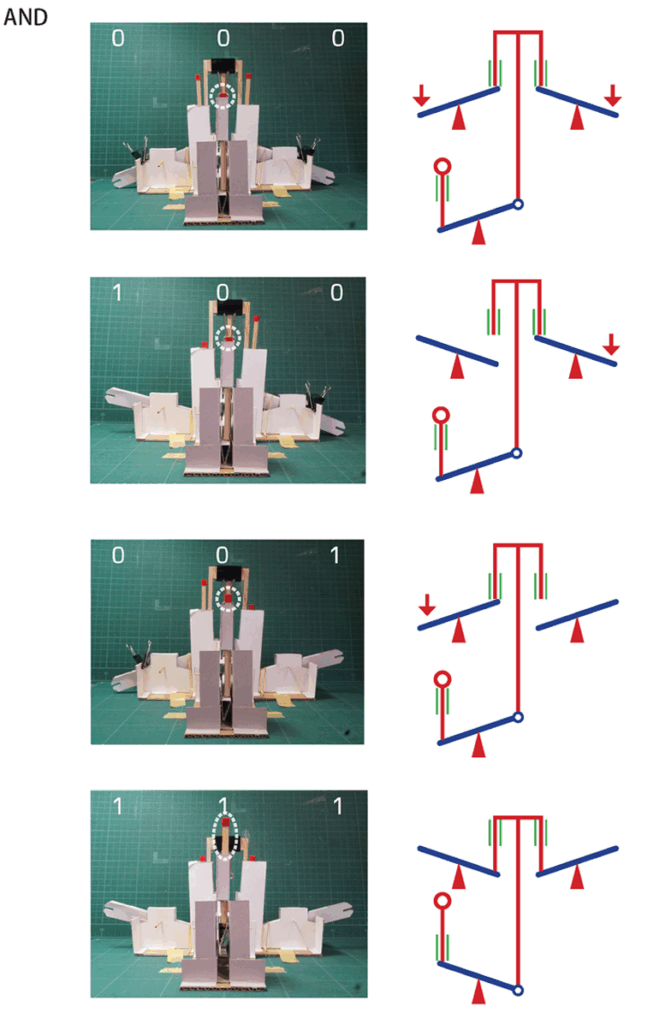 AND

0 0 0

1 0 0

0 0 1

1 1 1